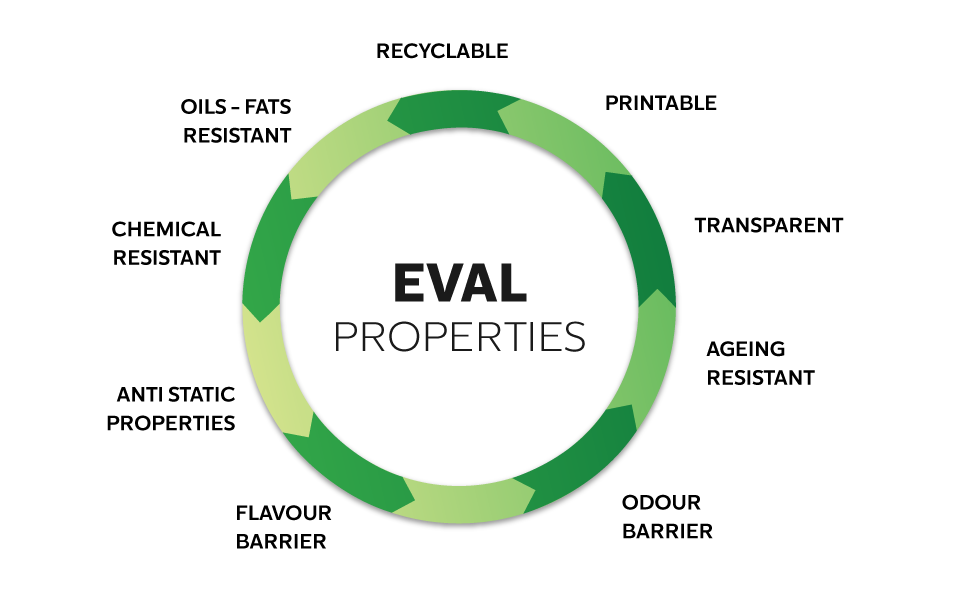 EVAL
PROPERTIES

RECYCLABLE

PRINTABLE

TRANSPARENT

AGEING
RESISTANT

ODOUR
BARRIER

FLAVOUR
BARRIER

ANTI STATIC
PROPERTIES

CHEMICAL
RESISTANT

OILS – FATS
RESISTANT