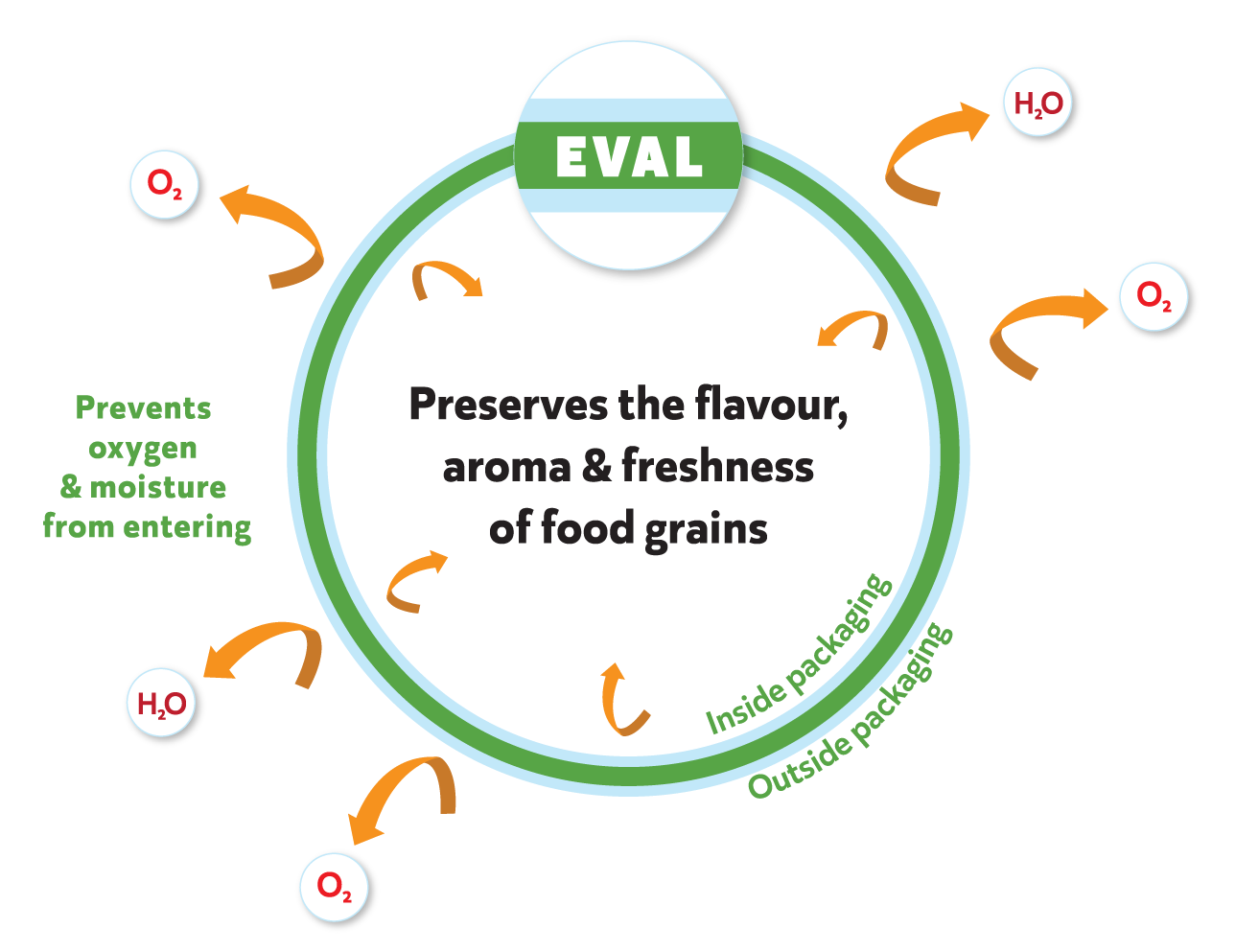 EVAL

$H_2O$

$O_2$

$O_2$

Prevents oxygen & moisture from entering

Preserves the flavour, aroma & freshness of food grains

Inside packaging

Outside packaging

$H_2O$

$O_2$